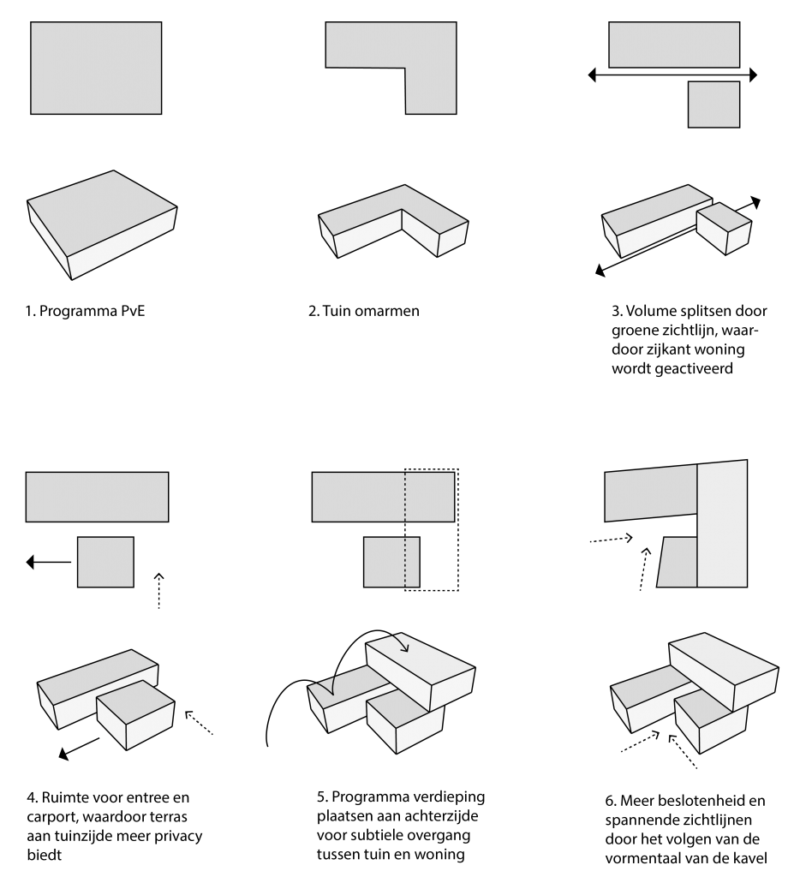 1. Programma PvE

2. Tuin omarmen

3. Volume splitsen door groene zichtlijn, waardoor zijkant woning wordt geactiveerd

4. Ruimte voor entree en carport, waardoor terras aan tuinzijde meer privacy biedt

5. Programma verdieping plaatsen aan achterzijde voor subtiele overgang tussen tuin en woning

6. Meer beslotenheid en spannende zichtlijnen door het volgen van de vormentaal van de kavel